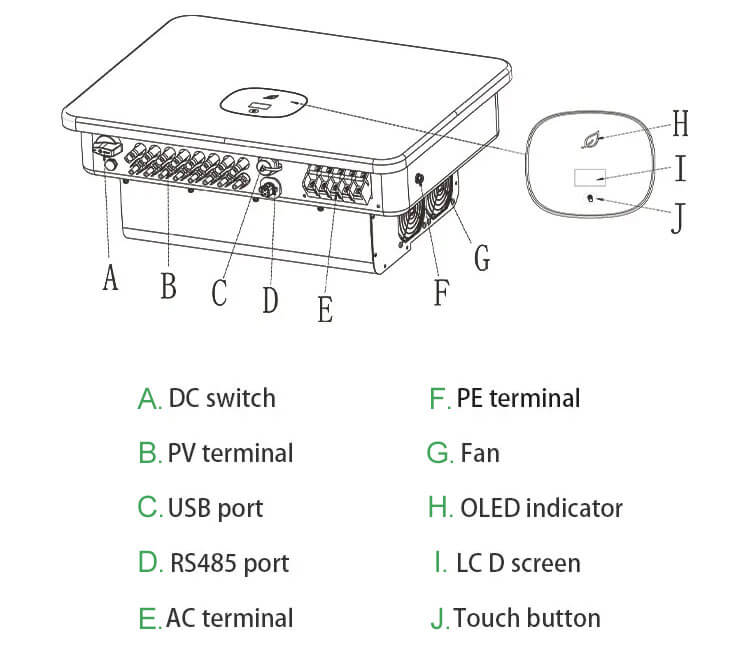 H

I

J

A

B

C

D

E

F

G

A. DC switch

B. PV terminal

C. USB port

D. RS485 port

E. AC terminal

F. PE terminal

G. Fan

H. OLED indicator

I. LC D screen

J. Touch button